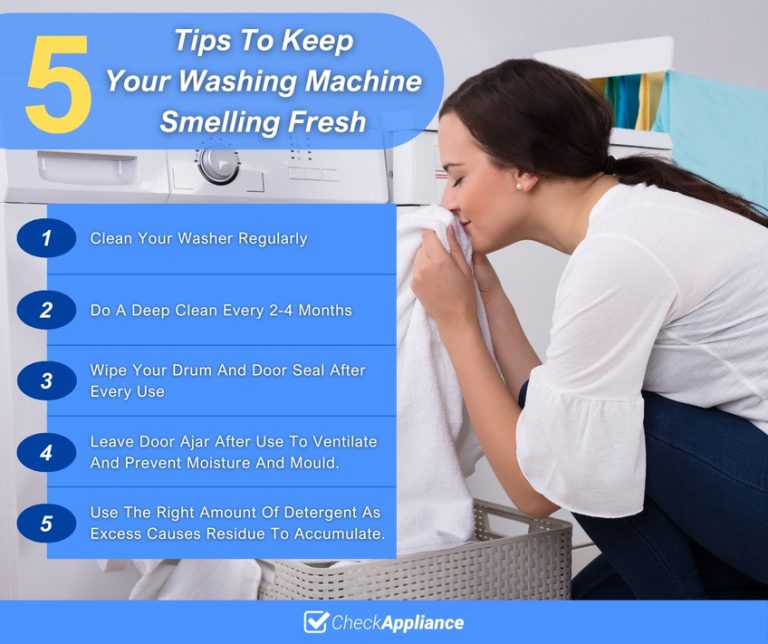 5 Tips To Keep Your Washing Machine Smelling Fresh

1 Clean Your Washer Regularly

2 Do A Deep Clean Every 2-4 Months

3 Wipe Your Drum And Door Seal After Every Use

4 Leave Door Ajar After Use To Ventilate And Prevent Moisture And Mould.

5 Use The Right Amount Of Detergent As Excess Causes Residue To Accumulate.

CheckAppliance