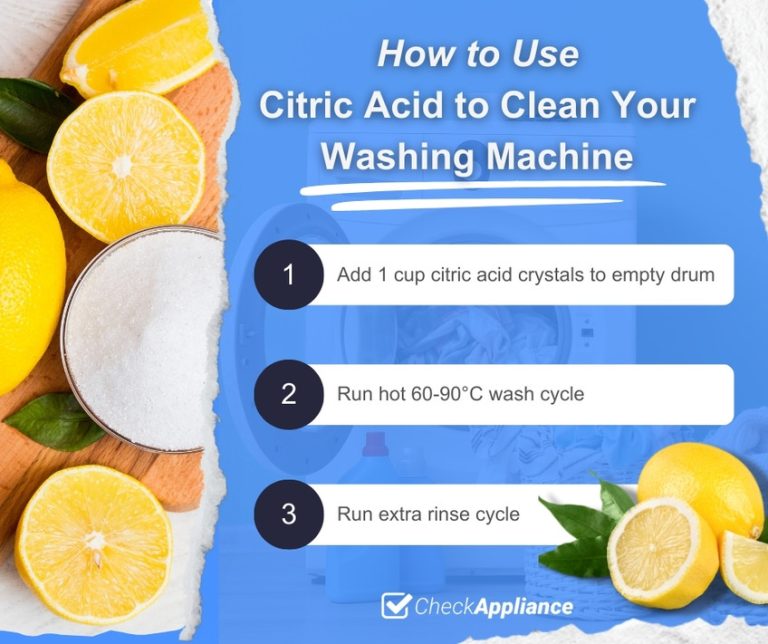 How to Use
Citric Acid to Clean Your Washing Machine

1 Add 1 cup citric acid crystals to empty drum

2 Run hot 60-90°C wash cycle

3 Run extra rinse cycle

CheckAppliance