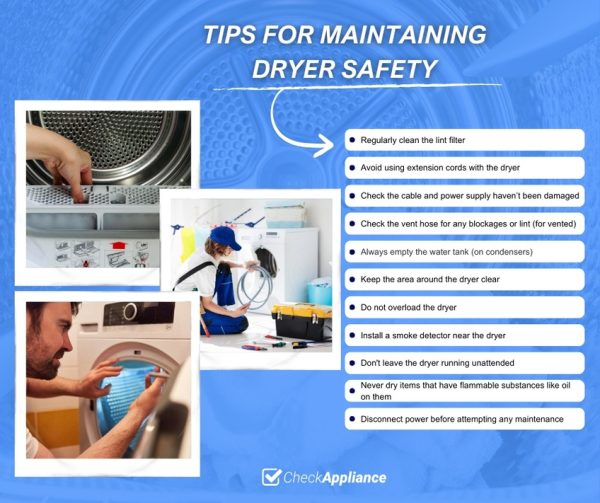 TIPS FOR MAINTAINING DRYER SAFETY

- Regularly clean the lint filter
- Avoid using extension cords with the dryer
- Check the cable and power supply haven't been damaged
- Check the vent hose for any blockages or lint (for vented)
- Always empty the water tank (on condensers)
- Keep the area around the dryer clear
- Do not overload the dryer
- Install a smoke detector near the dryer
- Don't leave the dryer running unattended
- Never dry items that have flammable substances like oil on them
- Disconnect power before attempting any maintenance

CheckAppliance