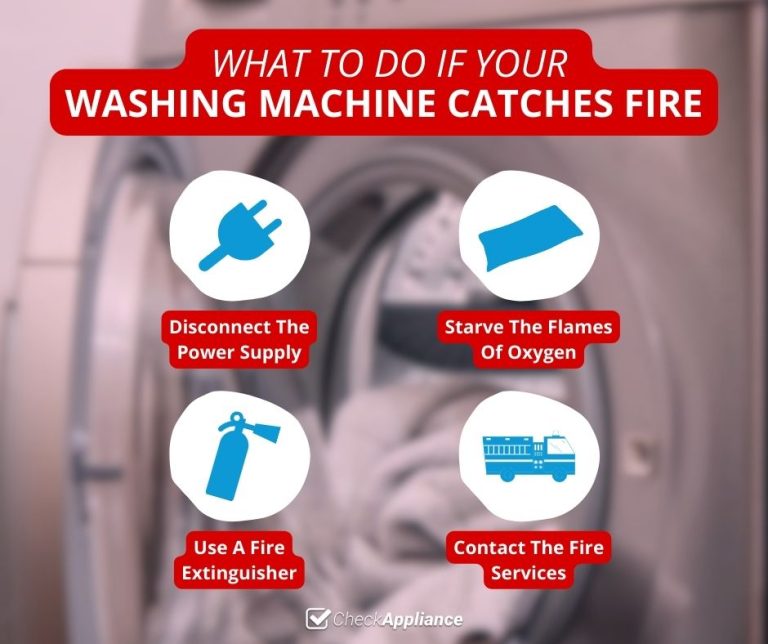 WHAT TO DO IF YOUR
WASHING MACHINE CATCHES FIRE

Disconnect The Power Supply

Starve The Flames Of Oxygen

Use A Fire Extinguisher

Contact The Fire Services

CheckAppliance