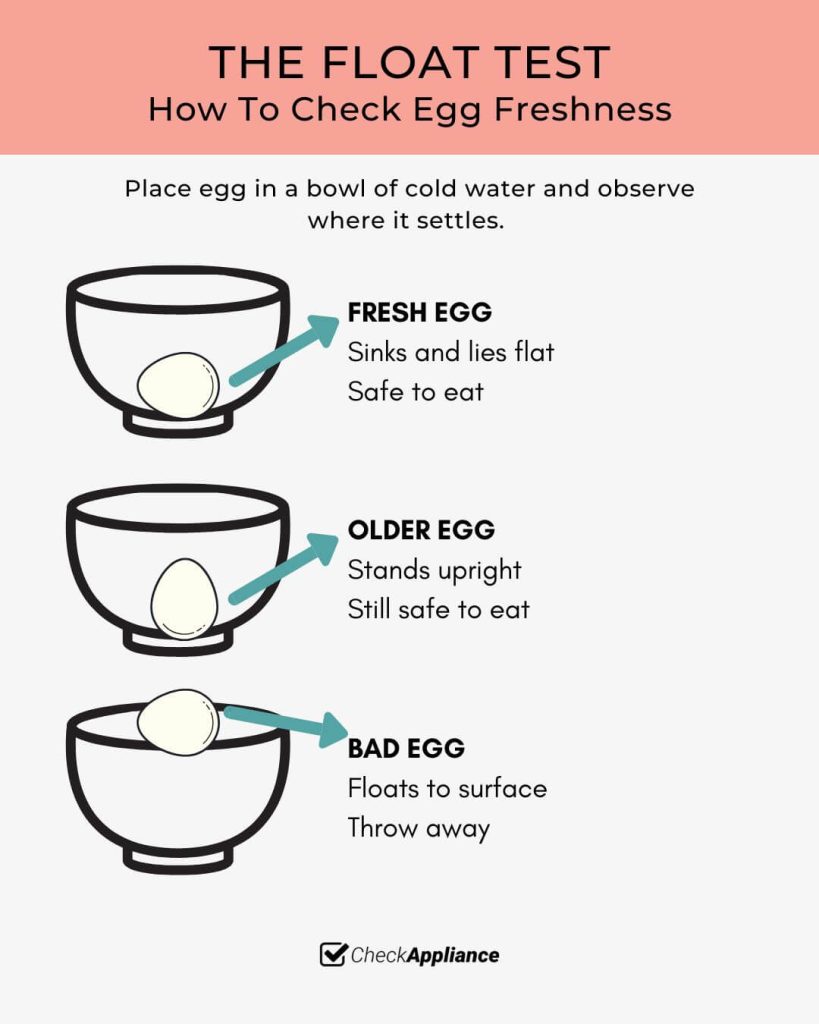 THE FLOAT TEST
How To Check Egg Freshness

Place egg in a bowl of cold water and observe where it settles.

FRESH EGG
Sinks and lies flat
Safe to eat

OLDER EGG
Stands upright
Still safe to eat

BAD EGG
Floats to surface
Throw away

CheckAppliance